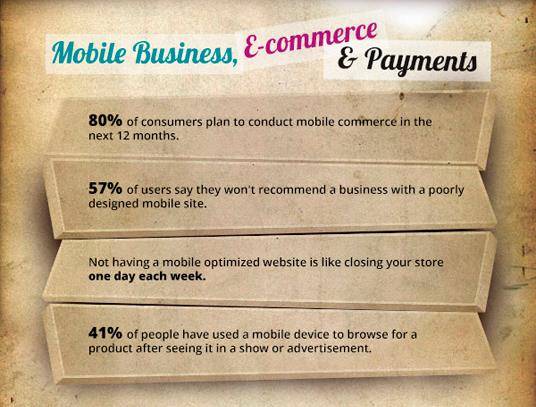 Mobile Business, E-commerce & Payments

80% of consumers plan to conduct mobile commerce in the next 12 months.

57% of users say they won't recommend a business with a poorly designed mobile site.

Not having a mobile optimized website is like closing your store one day each week.

41% of people have used a mobile device to browse for a product after seeing it in a show or advertisement.